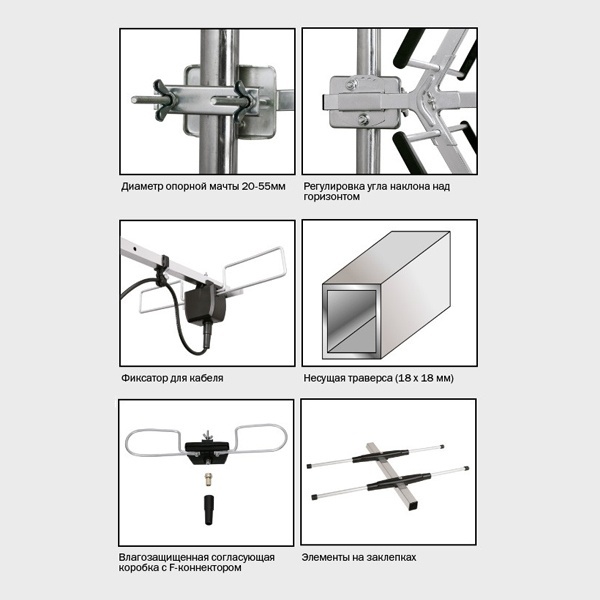 Диаметр опорной мачты 20-55мм

Регулировка угла наклона над горизонтом

Фиксатор для кабеля

Несущая траверса (18 х 18 мм)

Влагозащищенная согласующая коробка с F-коннектором

Элементы на заклепках