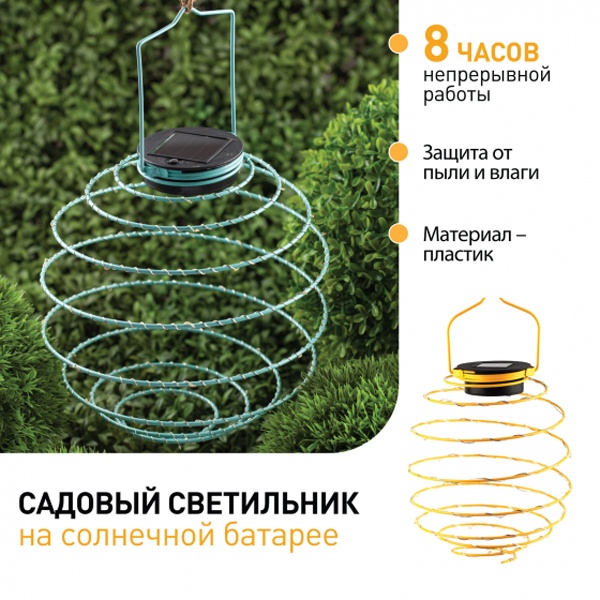 8 ЧАСОВ
непрерывной работы

Защита от пыли и влаги

Материал – пластик

САДОВЫЙ СВЕТИЛЬНИК
на солнечной батарее