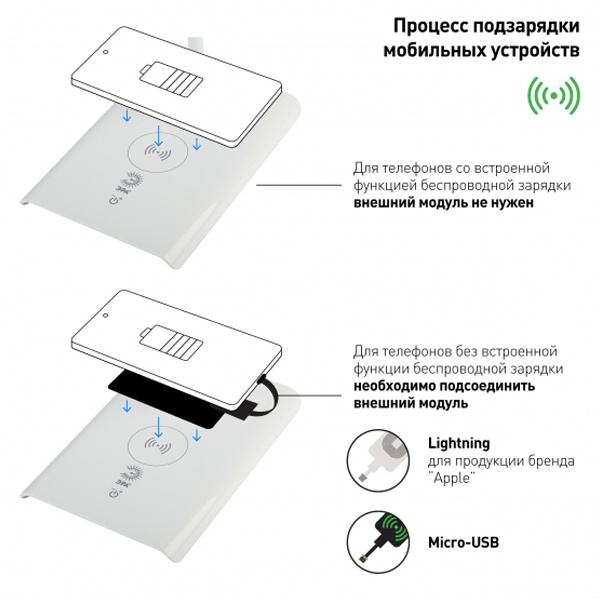 Процесс подзарядки мобильных устройств

ЭРА

Для телефонов со встроенной функцией беспроводной зарядки **внешний модуль не нужен**

ЭРА

Для телефонов без встроенной функции беспроводной зарядки **необходимо подсоединить внешний модуль**

**Lightning**
для продукции бренда "Apple"

**Micro-USB**