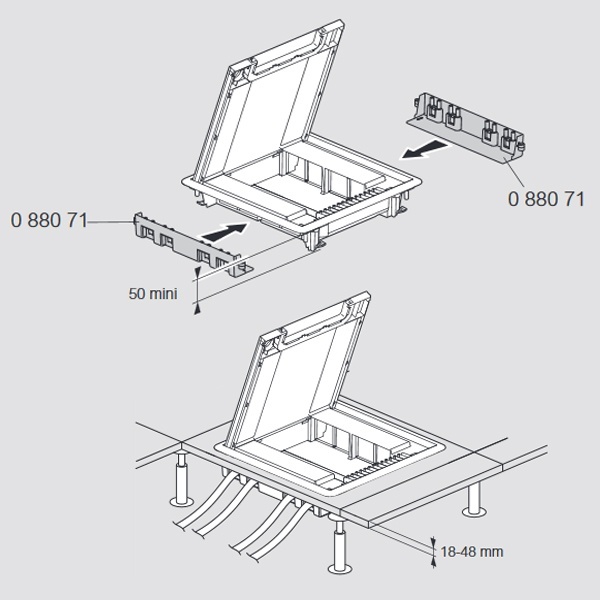 0 880 71

0 880 71

50 mini

18-48 mm