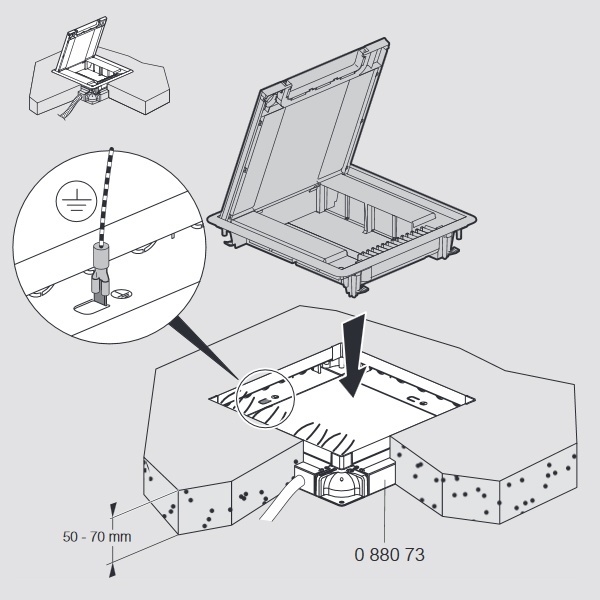 50 - 70 mm

0 880 73