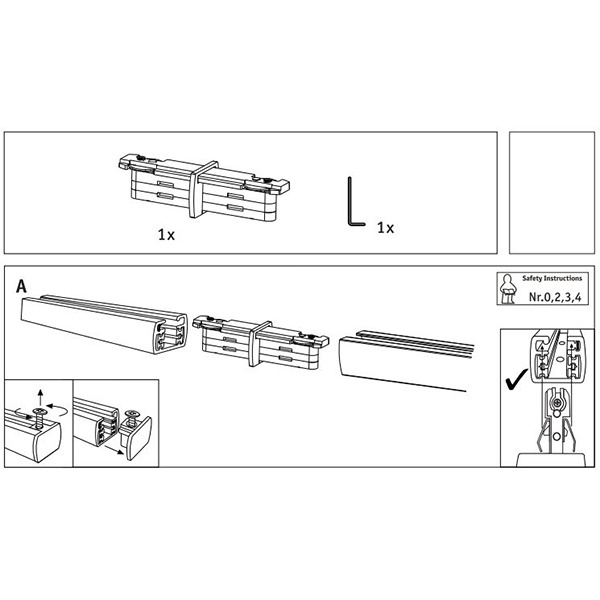 1x

1x

A

Safety Instructions
Nr.0,2,3,4