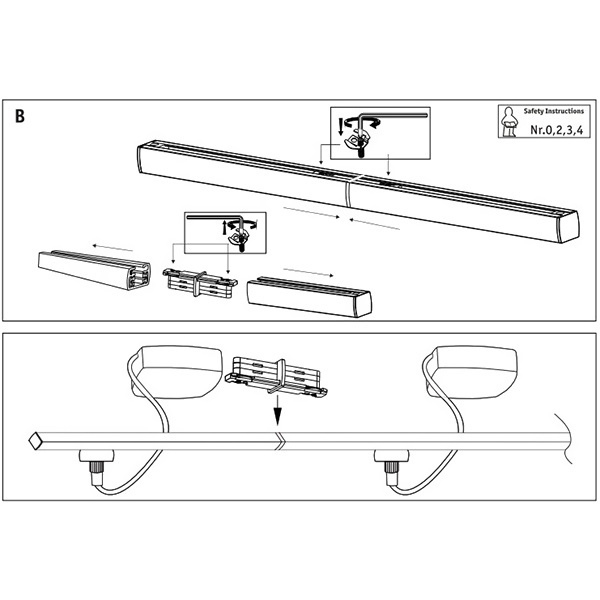 B

Safety Instructions
Nr.0,2,3,4