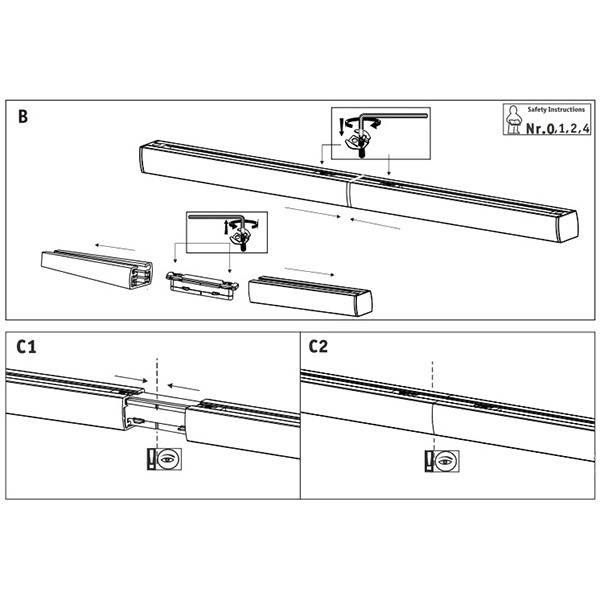 B

Safety Instructions
Nr.0,1,2,4

C1

C2