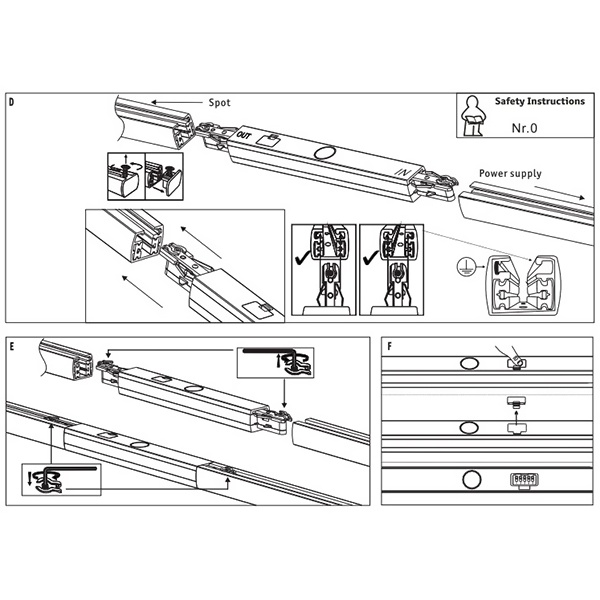 D

Spot

Safety Instructions

Nr.0

OUT

IN

Power supply

E

F