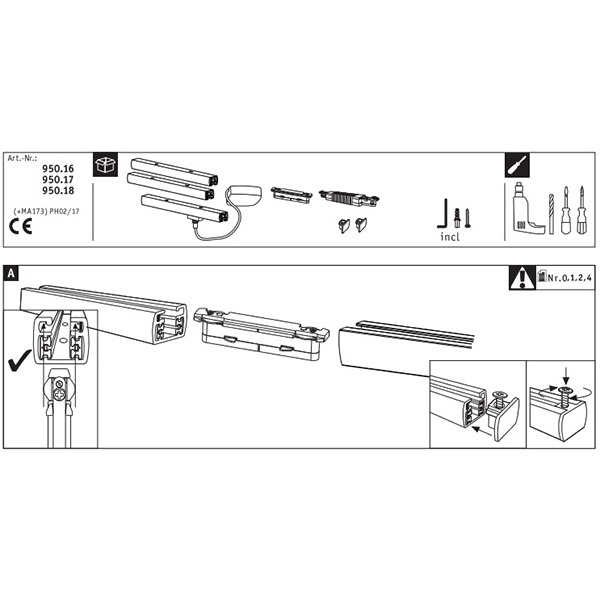 Art.-Nr.:
950.16
950.17
950.18

(+MA173) PH02/17
CE

incl

A

Nr.0,1,2,4