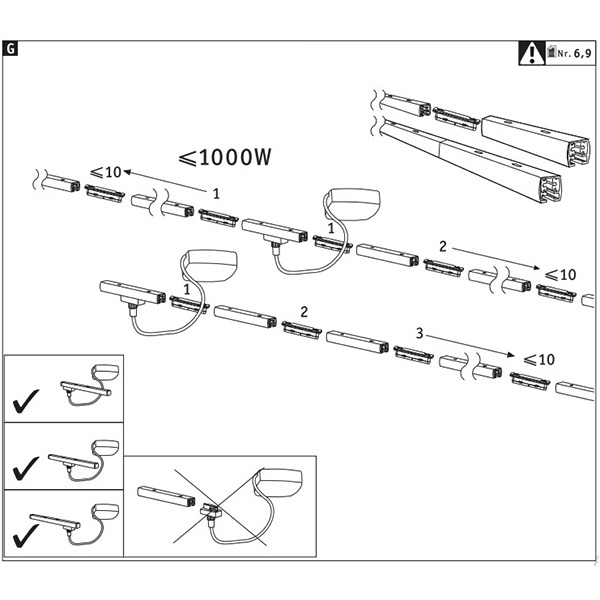 G

Nr. 6,9

$\leqslant$1000W

$\leqslant$10

1

1

2

$\leqslant$10

1

2

3

$\leqslant$10