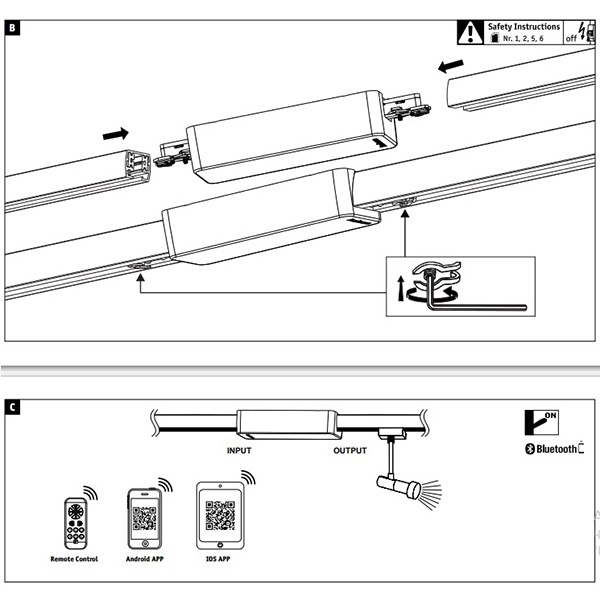 B

Safety Instructions
Nr. 1, 2, 5, 6
off

C

ON
Bluetooth

INPUT
OUTPUT

Remote Control
Android APP
IOS APP