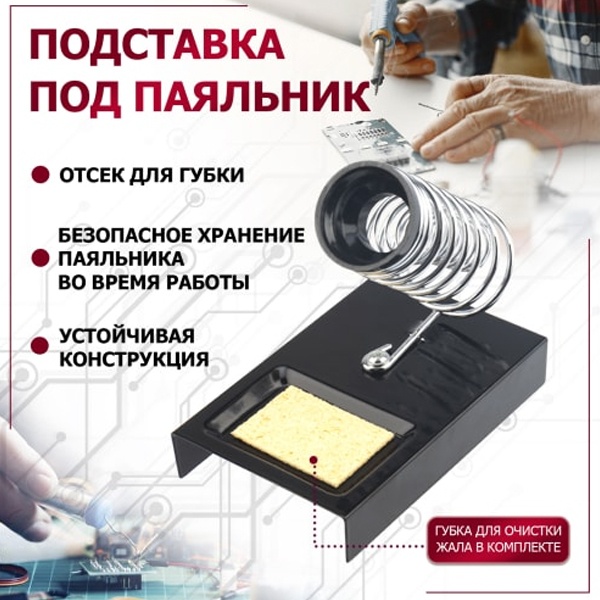 ПОДСТАВКА ПОД ПАЯЛЬНИК

ОТСЕК ДЛЯ ГУБКИ

БЕЗОПАСНОЕ ХРАНЕНИЕ ПАЯЛЬНИКА ВО ВРЕМЯ РАБОТЫ

УСТОЙЧИВАЯ КОНСТРУКЦИЯ

ГУБКА ДЛЯ ОЧИСТКИ ЖАЛА В КОМПЛЕКТЕ