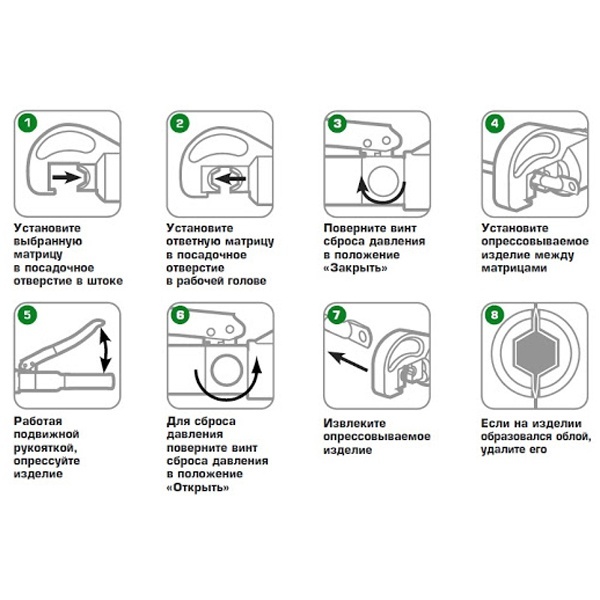 1

Установите выбранную матрицу в посадочное отверстие в штоке

2

Установите ответную матрицу в посадочное отверстие в рабочей голове

3

Поверните винт сброса давления в положение «Закрыть»

4

Установите опрессовываемое изделие между матрицами

5

Работая подвижной рукояткой, опрессуйте изделие

6

Для сброса давления поверните винт сброса давления в положение «Открыть»

7

Извлеките опрессовываемое изделие

8

Если на изделии образовался облой, удалите его