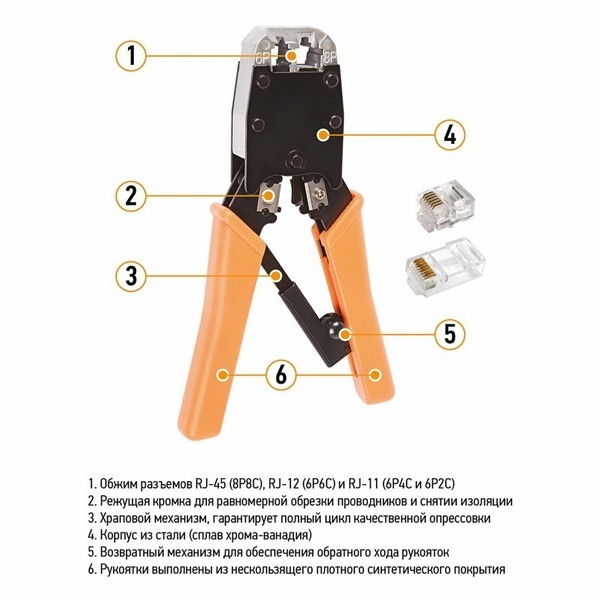 1

6P

8P

4

2

3

5

6

1. Обжим разъемов RJ-45 (8P8C), RJ-12 (6P6C) и RJ-11 (6P4C и 6P2C)
2. Режущая кромка для равномерной обрезки проводников и снятии изоляции
3. Храповой механизм, гарантирует полный цикл качественной опрессовки
4. Корпус из стали (сплав хрома-ванадия)
5. Возвратный механизм для обеспечения обратного хода рукояток
6. Рукоятки выполнены из нескользящего плотного синтетического покрытия