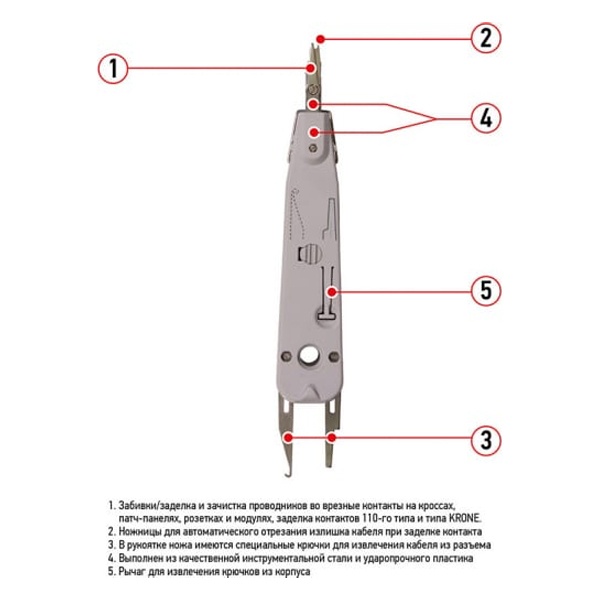 1
2
4
5
3

1. Забивки/заделка и зачистка проводников во врезные контакты на кроссах, патч-панелях, розетках и модулях, заделка контактов 110-го типа и типа KRONE.
2. Ножницы для автоматического отрезания излишка кабеля при заделке контакта
3. В рукоятке ножа имеются специальные крючки для извлечения кабеля из разъема
4. Выполнен из качественной инструментальной стали и ударопрочного пластика
5. Рычаг для извлечения крючков из корпуса