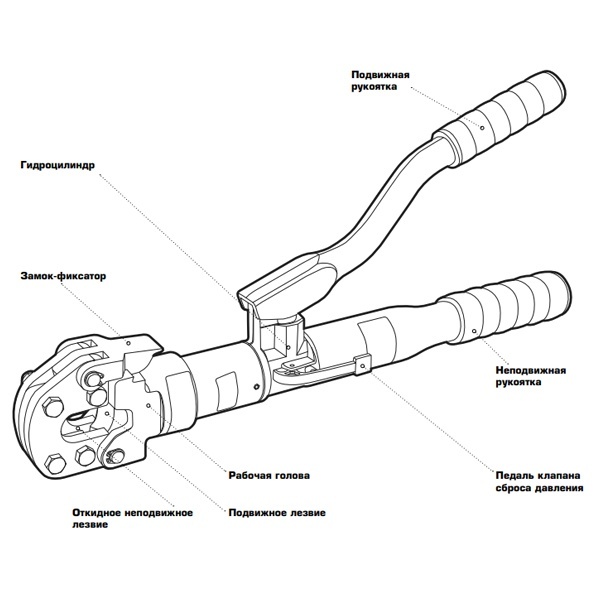 Подвижная рукоятка

Гидроцилиндр

Замок-фиксатор

Неподвижная рукоятка

Рабочая голова

Педаль клапана сброса давления

Откидное неподвижное лезвие

Подвижное лезвие