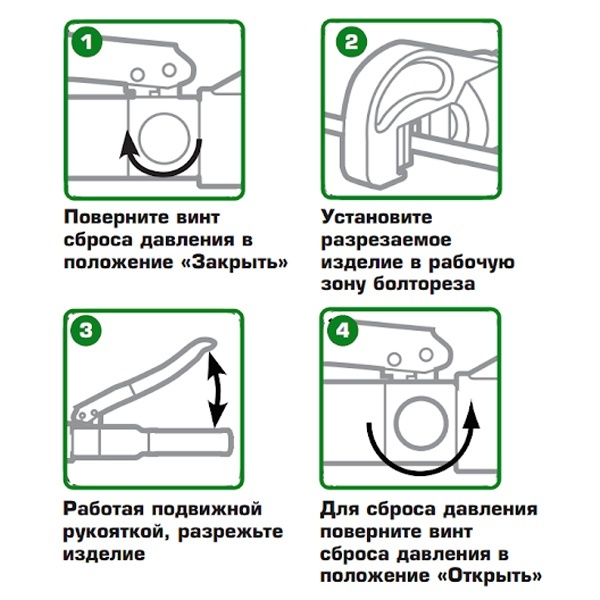 1

Поверните винт сброса давления в положение «Закрыть»

2

Установите разрезаемое изделие в рабочую зону болтореза

3

Работая подвижной рукояткой, разрежьте изделие

4

Для сброса давления поверните винт сброса давления в положение «Открыть»