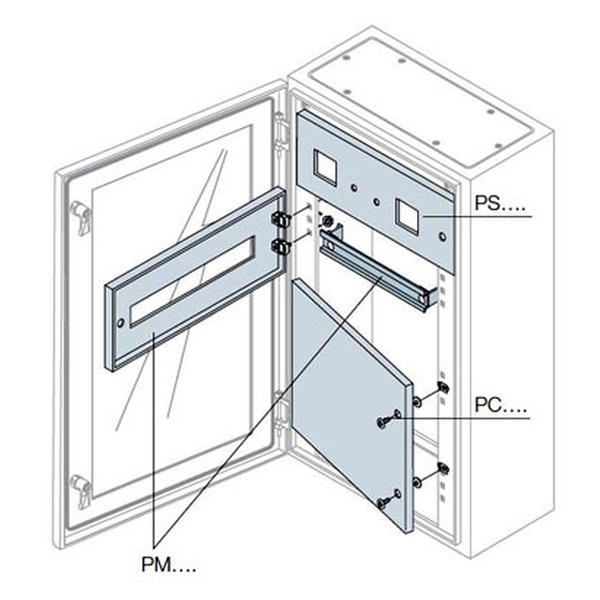 PS....

PC....

PM....