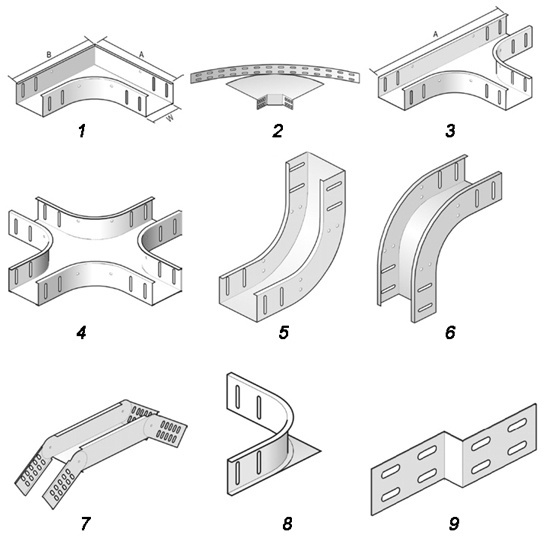 B
A
W
1
2
A
3
4
5
6
7
8
9